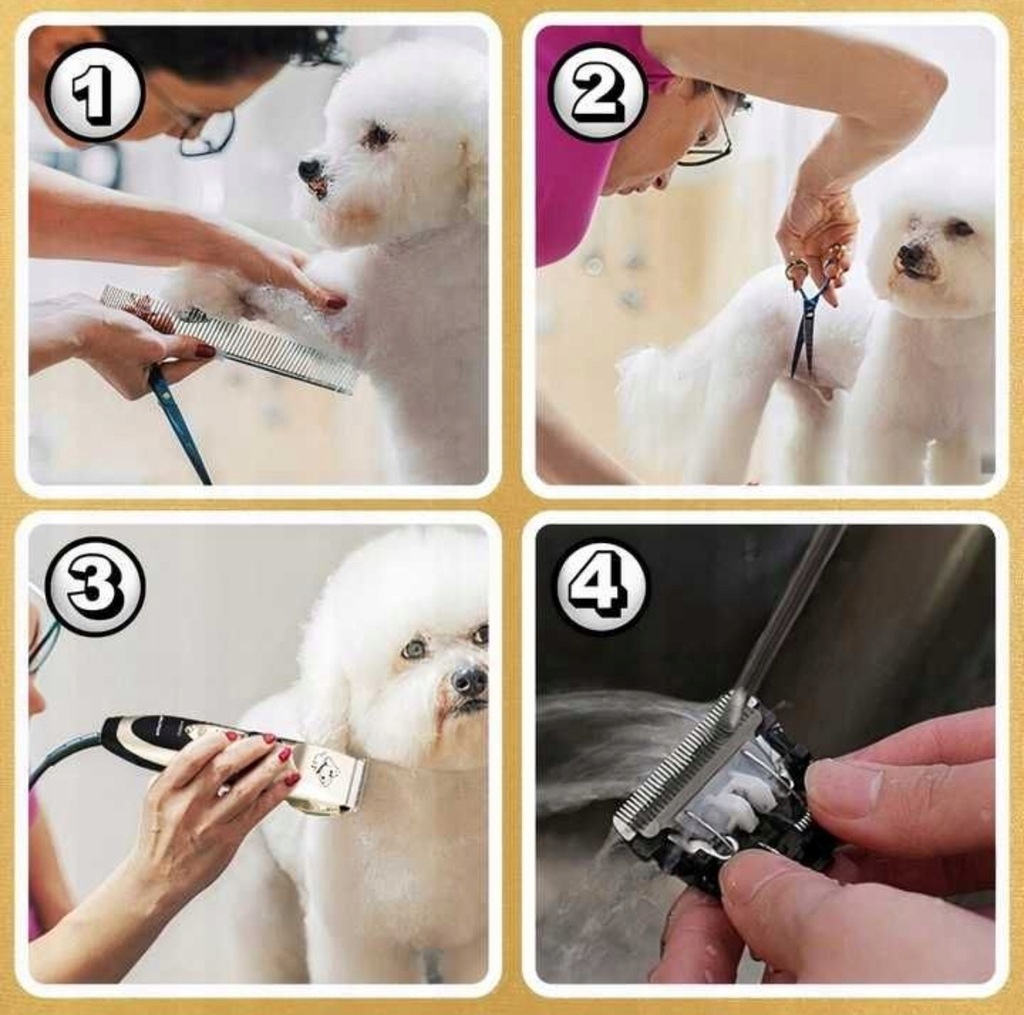 1
2
3
4