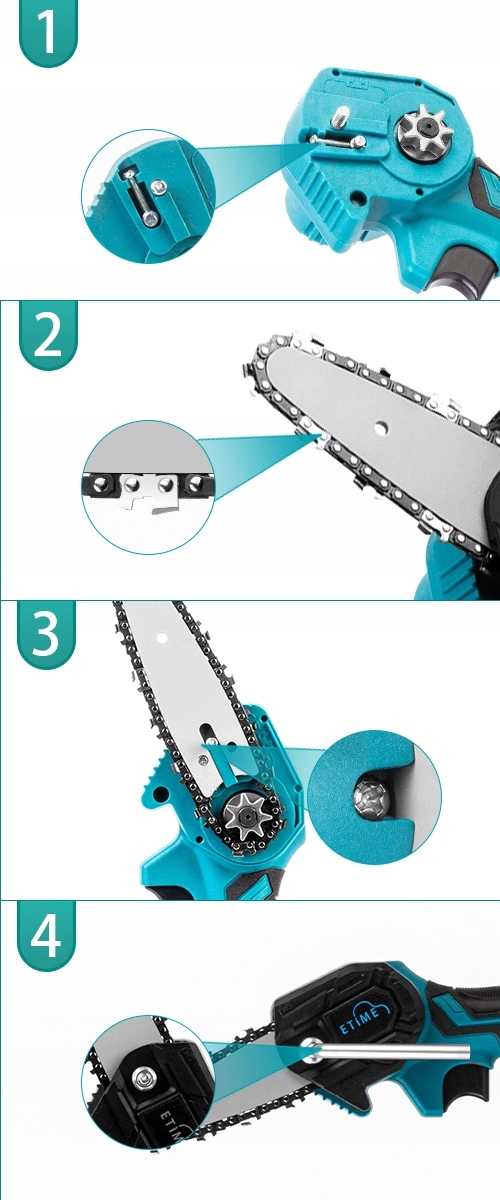 1

2

3

4

ETIME

ETIME