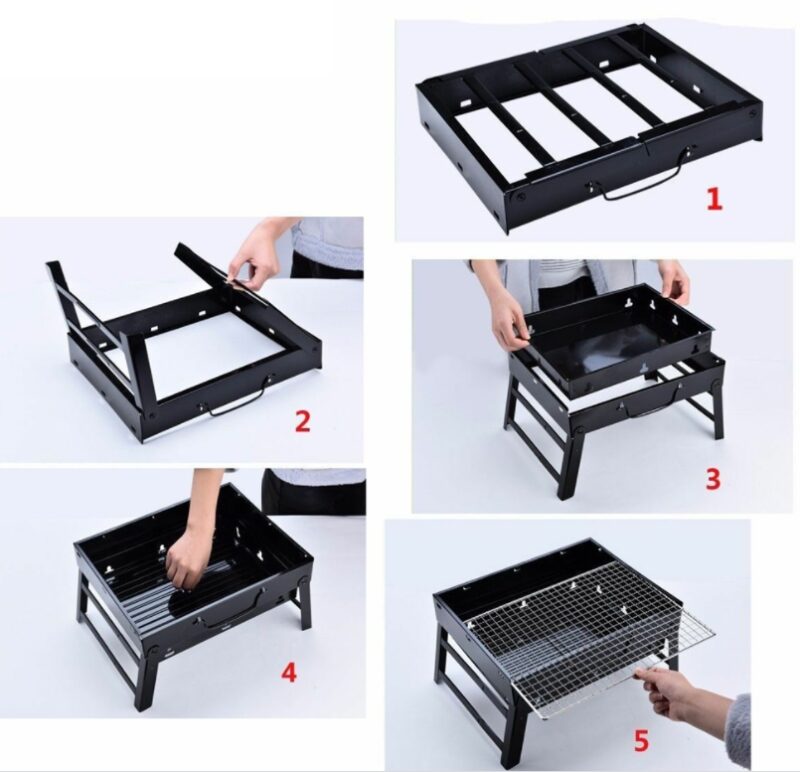 1

2

3

4

5